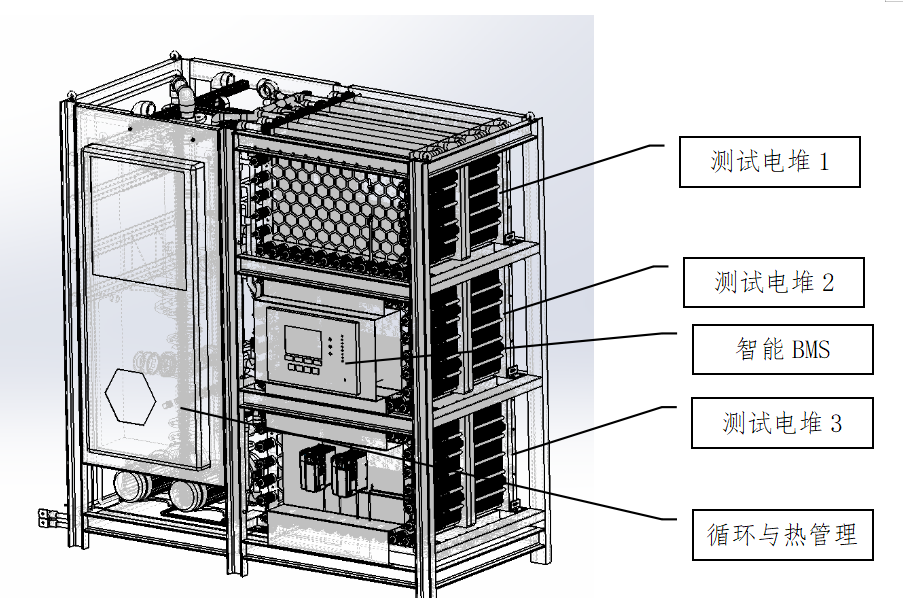 测试电堆 1

测试电堆 2

智能 BMS

测试电堆 3

循环与热管理